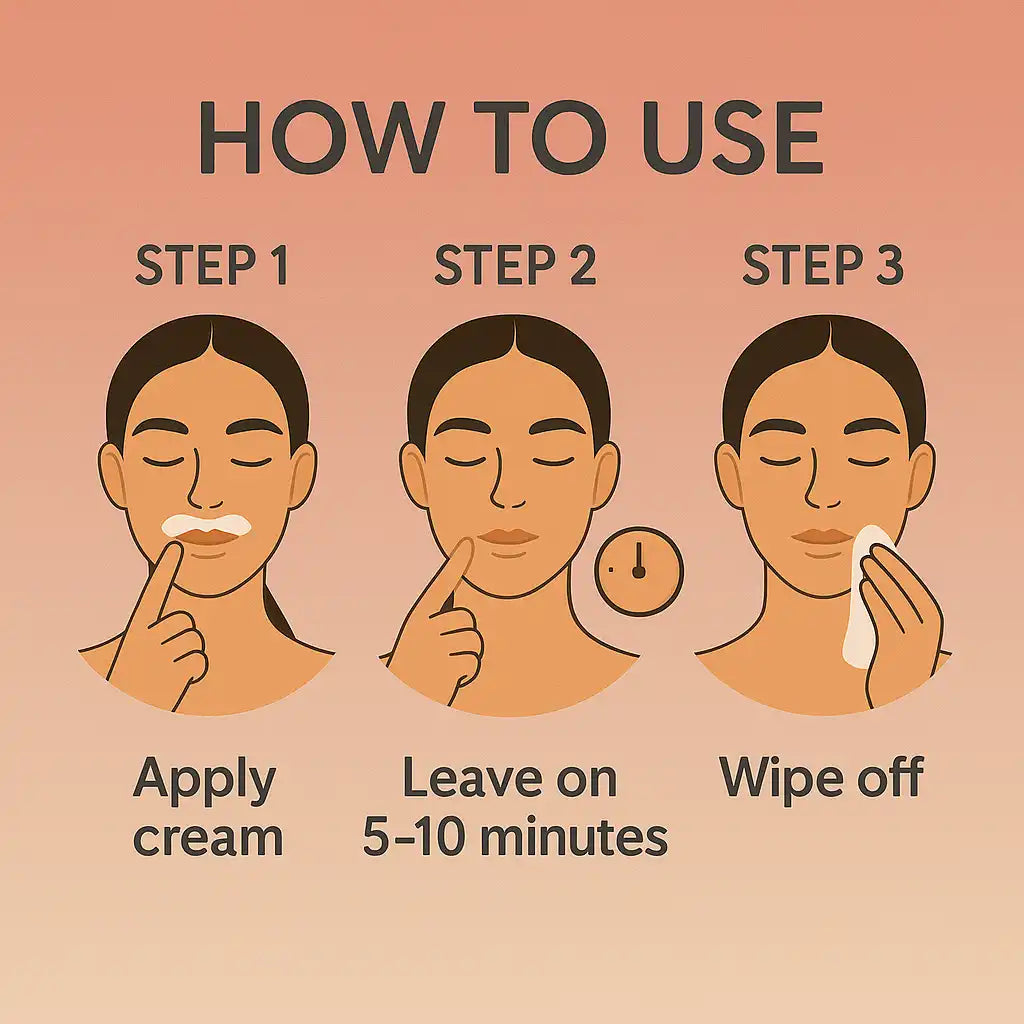 HOW TO USE

STEP 1

Apply cream

STEP 2

Leave on 5–10 minutes

STEP 3

Wipe off