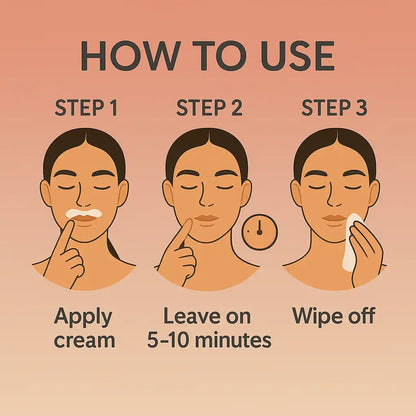 HOW TO USE

STEP 1

Apply cream

STEP 2

Leave on 5–10 minutes

STEP 3

Wipe off